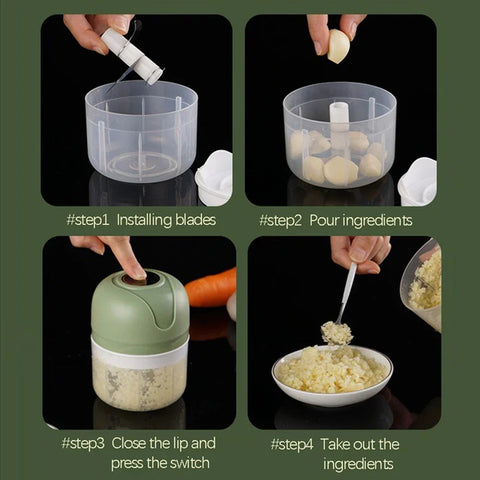 #step1 Installing blades

#step2 Pour ingredients

#step3 Close the lip and press the switch

#step4 Take out the ingredients